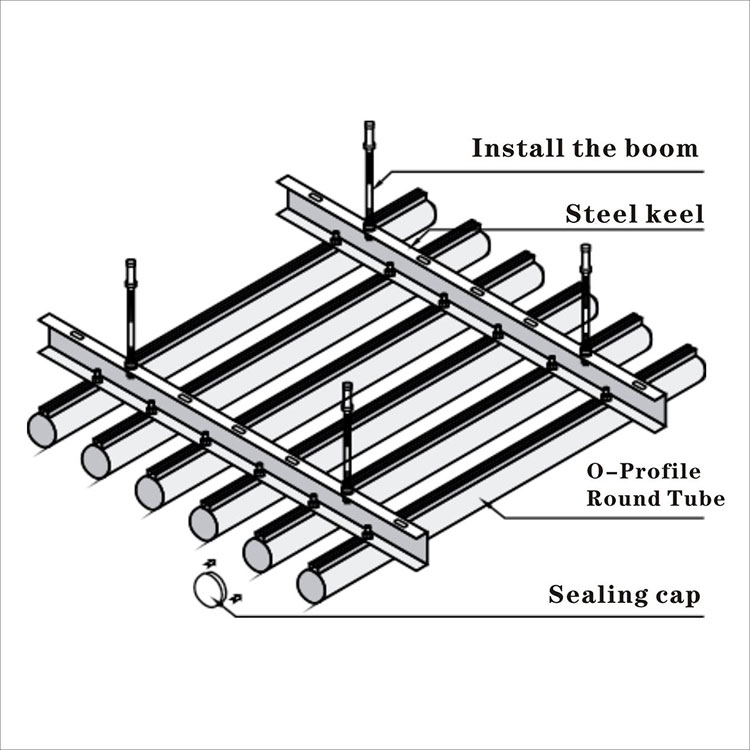 Install the boom

Steel keel

O-Profile
Round Tube

Sealing cap